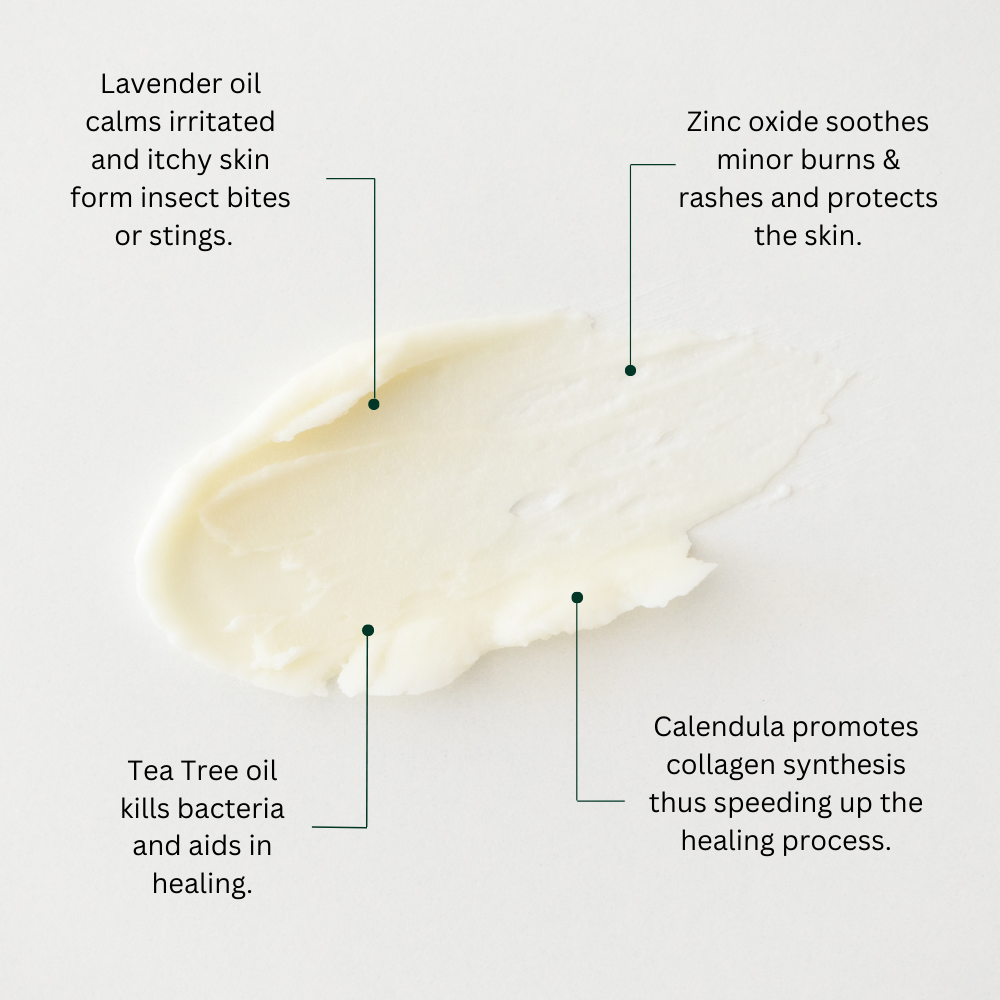 Lavender oil calms irritated and itchy skin form insect bites or stings.

Zinc oxide soothes minor burns & rashes and protects the skin.

Tea Tree oil kills bacteria and aids in healing.

Calendula promotes collagen synthesis thus speeding up the healing process.